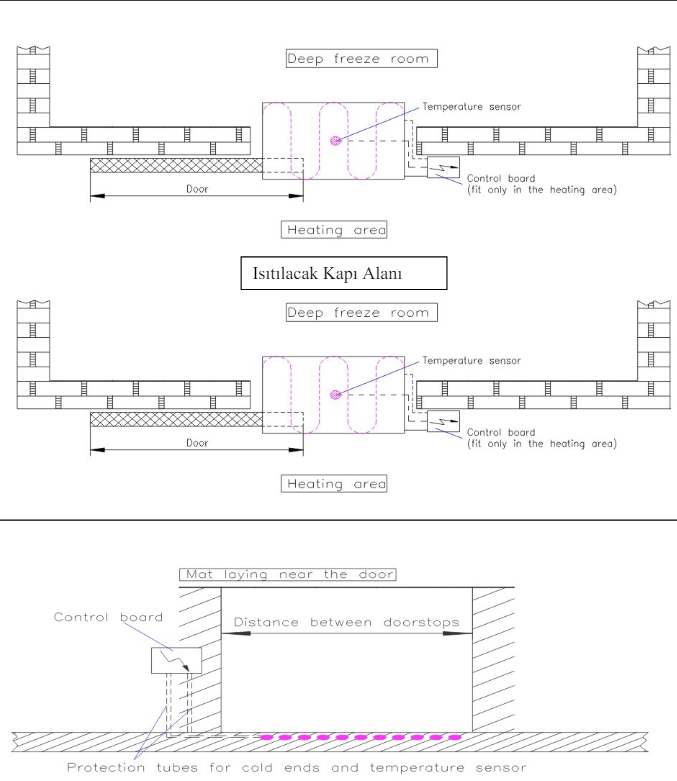 Deep freeze room

Temperature sensor

Control board
(fit only in the heating area)

Door

Heating area

Isıtılacak Kapı Alanı

Deep freeze room

Temperature sensor

Control board
(fit only in the heating area)

Door

Heating area

Mat laying near the door

Control board

Distance between doorstops

Protection tubes for cold ends and temperature sensor